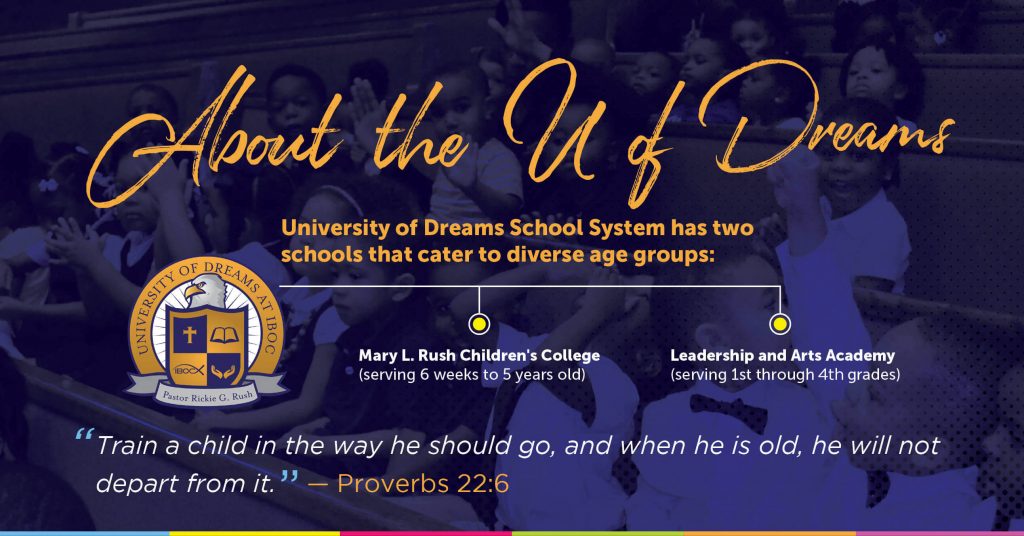 About the U of Dreams

University of Dreams School System has two schools that cater to diverse age groups:

UNIVERSITY OF DREAMS AT IBOC
IBOC
Pastor Rickie G. Rush

Mary L. Rush Children's College
(serving 6 weeks to 5 years old)

Leadership and Arts Academy
(serving 1st through 4th grades)

"Train a child in the way he should go, and when he is old, he will not depart from it." — Proverbs 22:6